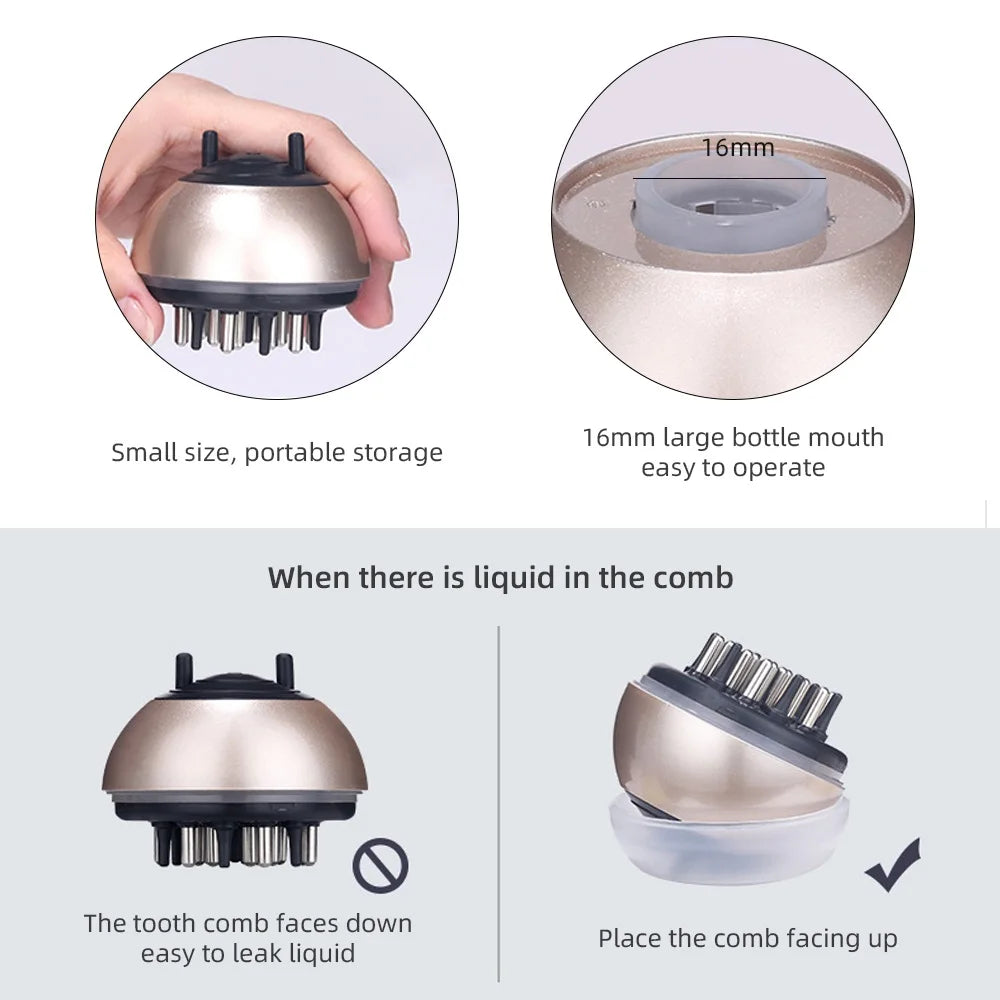 16mm

Small size, portable storage

16mm large bottle mouth easy to operate

When there is liquid in the comb

The tooth comb faces down easy to leak liquid

Place the comb facing up